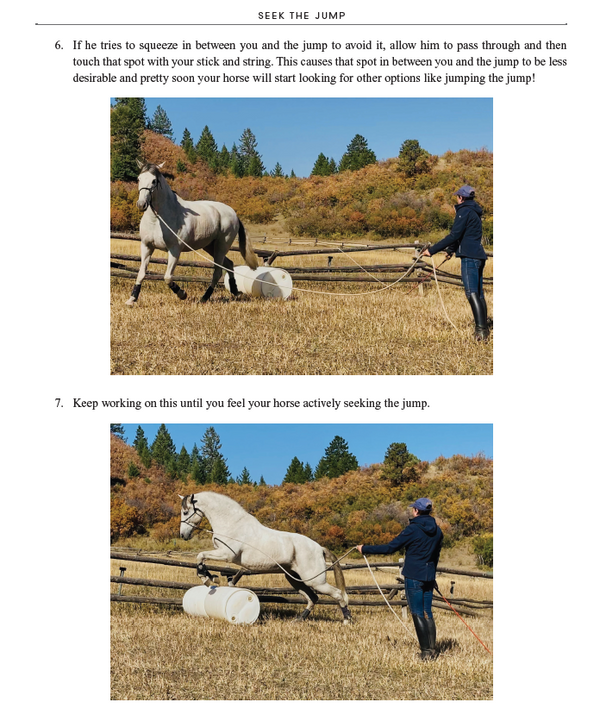 SEEK THE JUMP

6. If he tries to squeeze in between you and the jump to avoid it, allow him to pass through and then touch that spot with your stick and string. This causes that spot in between you and the jump to be less desirable and pretty soon your horse will start looking for other options like jumping the jump!

7. Keep working on this until you feel your horse actively seeking the jump.